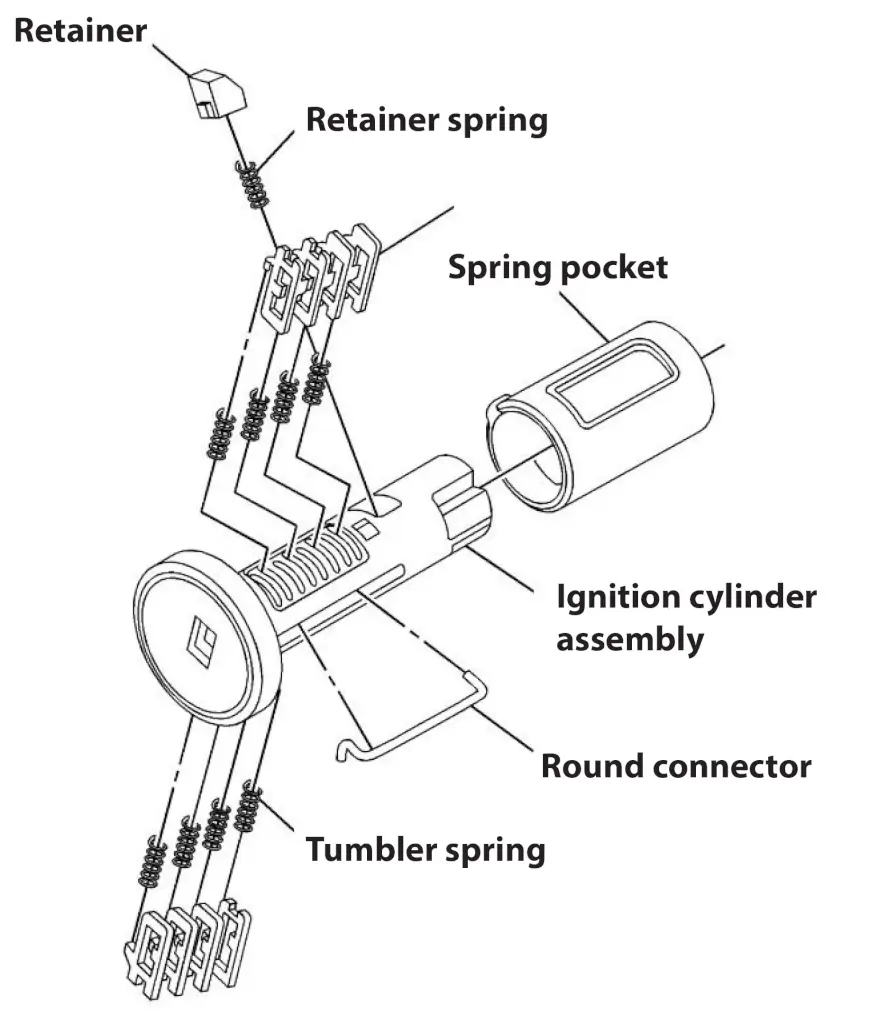 Retainer
Retainer spring
Spring pocket
Ignition cylinder assembly
Round connector
Tumbler spring