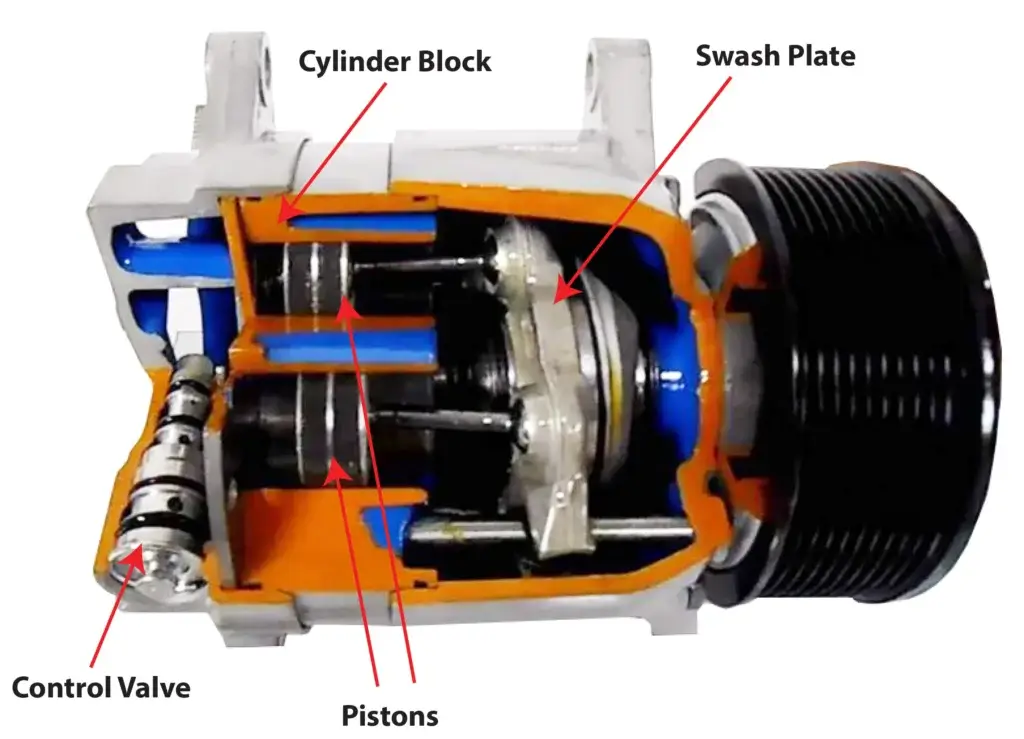 Cylinder Block
Swash Plate
Control Valve
Pistons