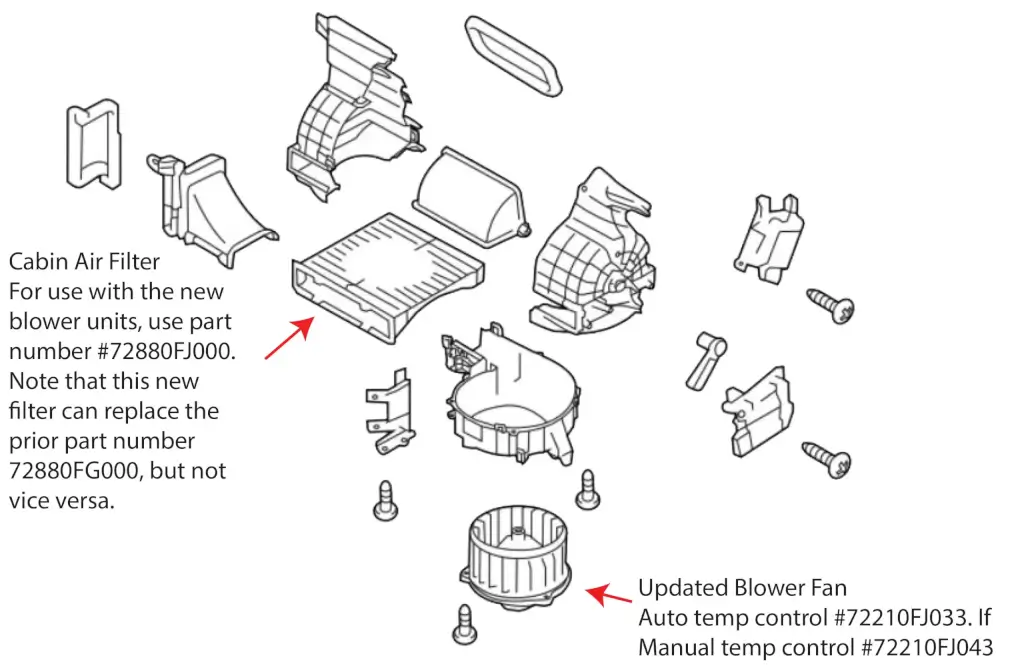 Cabin Air Filter
For use with the new blower units, use part number #72880FJ000. Note that this new filter can replace the prior part number 72880FG000, but not vice versa.

Updated Blower Fan
Auto temp control #72210FJ033. If
Manual temp control #72210FJ043