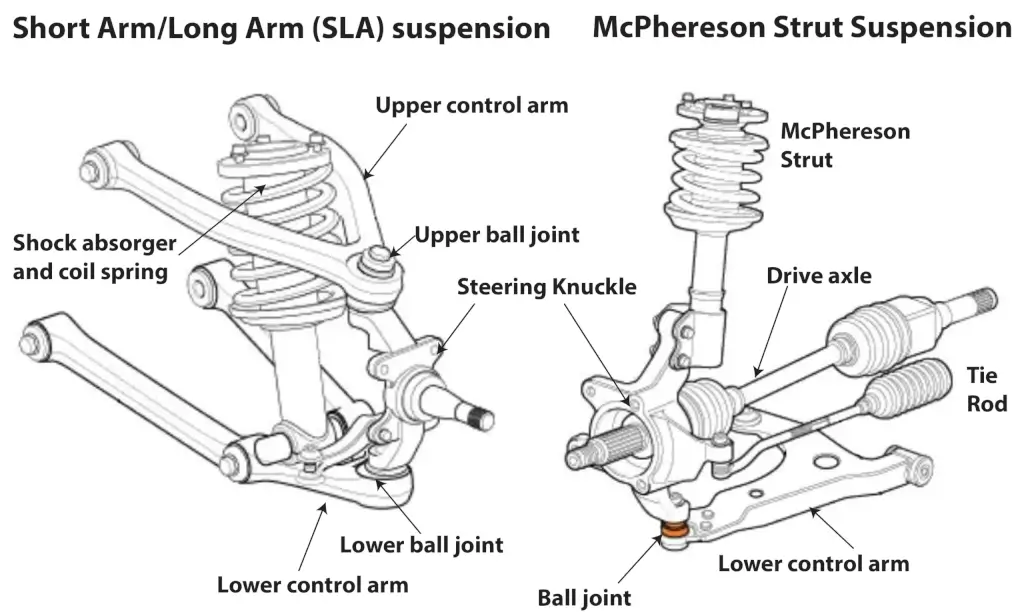 Short Arm/Long Arm (SLA) suspension

Upper control arm

Shock absorger and coil spring

Upper ball joint

Steering Knuckle

Lower ball joint

Lower control arm

McPhereson Strut Suspension

McPhereson Strut

Drive axle

Tie Rod

Lower control arm

Ball joint