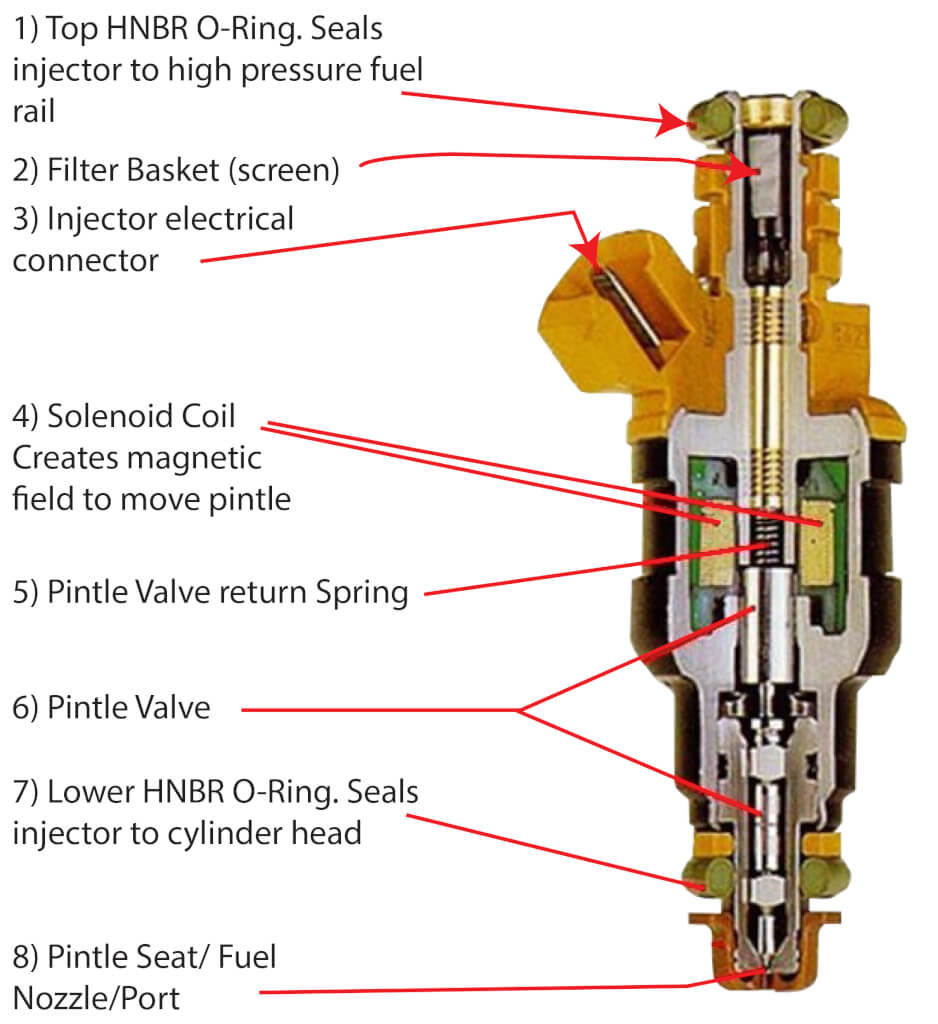 1) Top HNBR O-Ring. Seals injector to high pressure fuel rail

2) Filter Basket (screen)

3) Injector electrical connector

4) Solenoid Coil Creates magnetic field to move pintle

5) Pintle Valve return Spring

6) Pintle Valve

7) Lower HNBR O-Ring. Seals injector to cylinder head

8) Pintle Seat/ Fuel Nozzle/Port