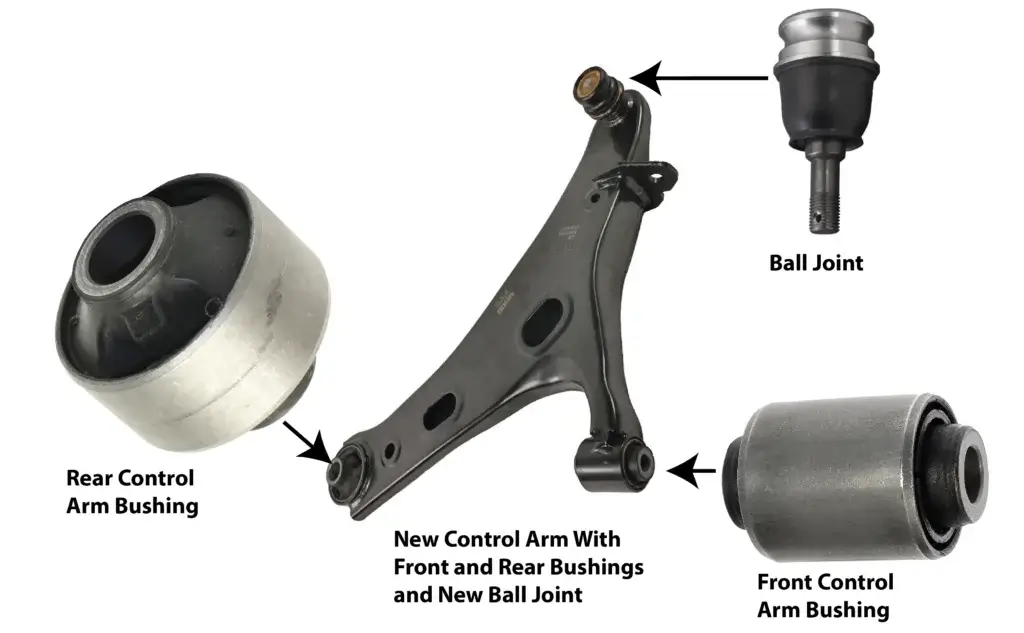 Ball Joint

Rear Control Arm Bushing

New Control Arm With Front and Rear Bushings and New Ball Joint

Front Control Arm Bushing