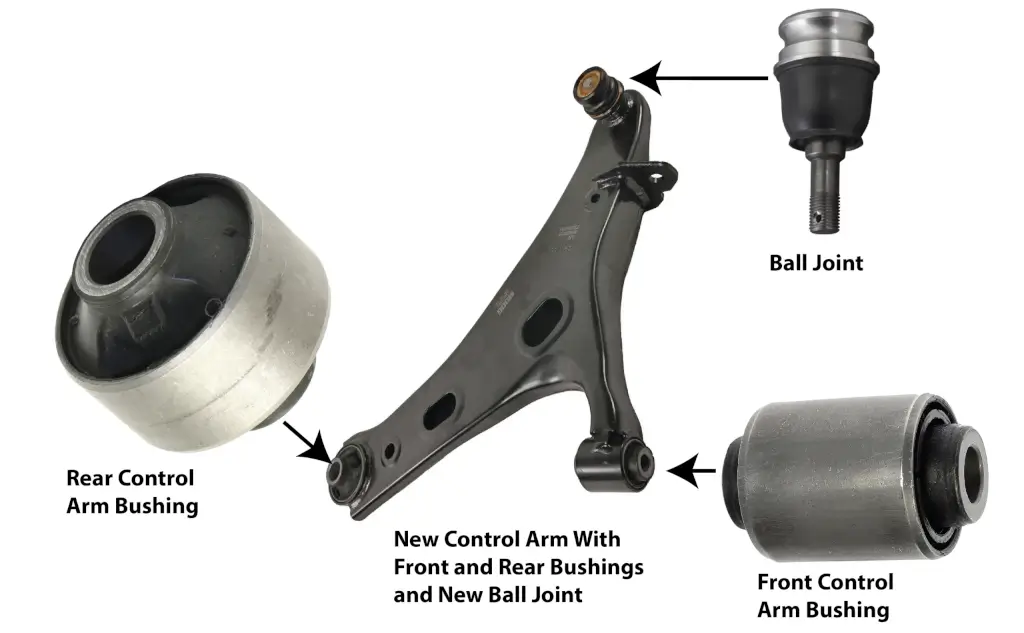 Ball Joint

Rear Control Arm Bushing

New Control Arm With Front and Rear Bushings and New Ball Joint

Front Control Arm Bushing