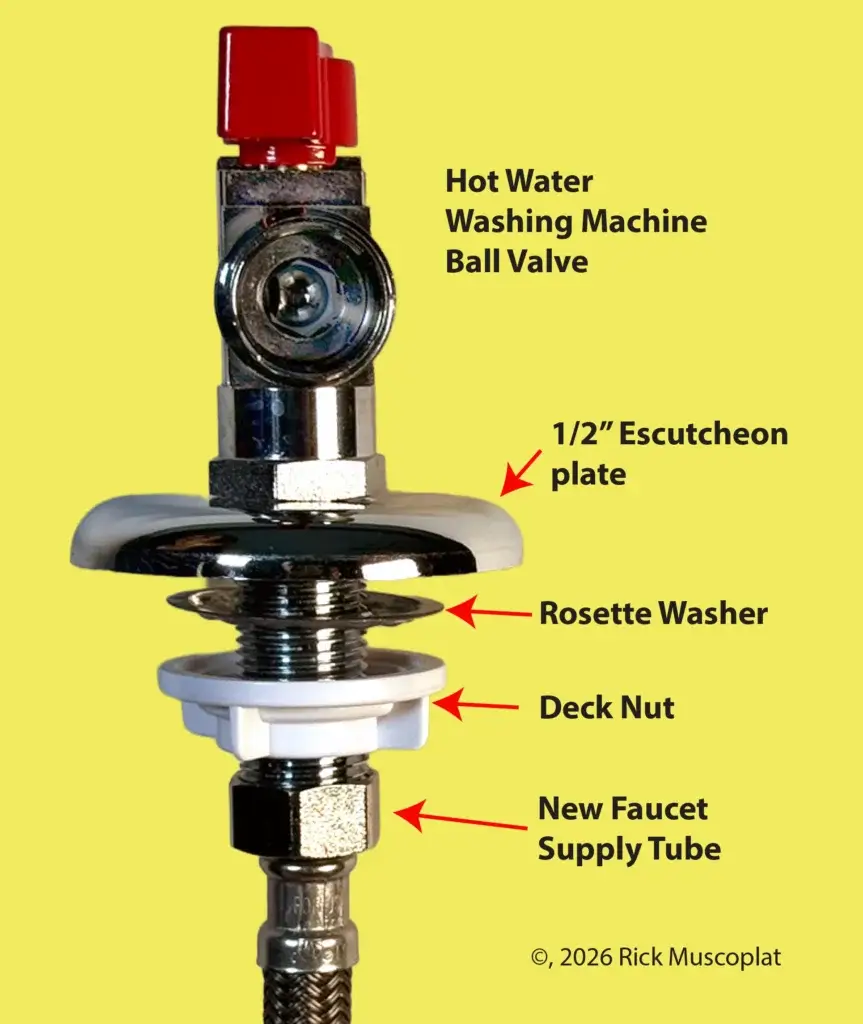 Hot Water Washing Machine Ball Valve

1/2" Escutcheon plate

Rosette Washer

Deck Nut

New Faucet Supply Tube

©, 2026 Rick Muscoplat