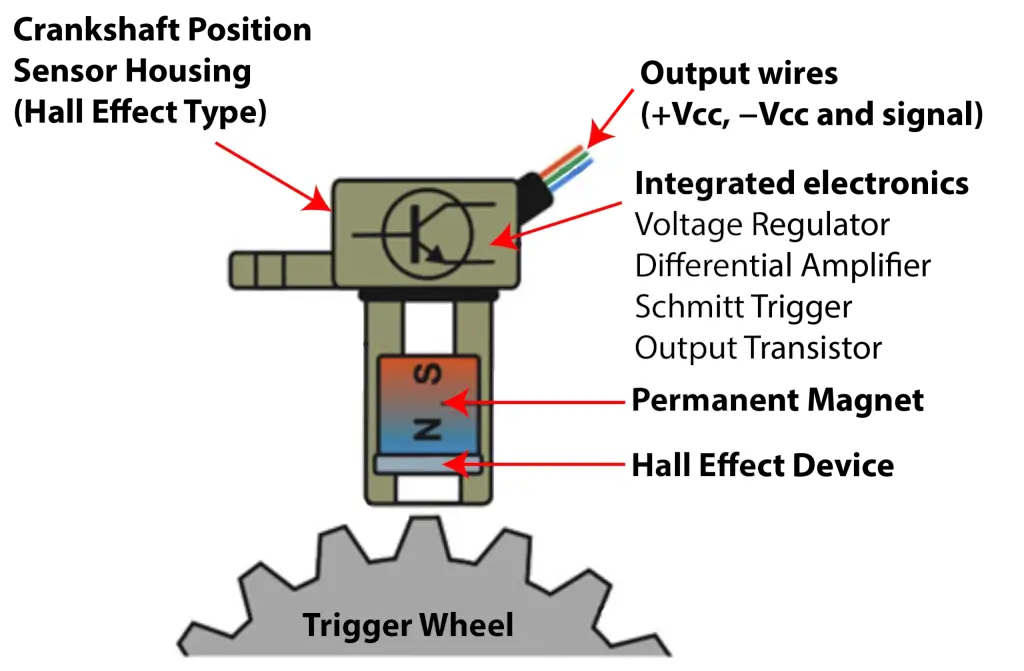 Crankshaft Position Sensor Housing (Hall Effect Type)

Output wires (+Vcc, −Vcc and signal)

Integrated electronics
Voltage Regulator
Differential Amplifier
Schmitt Trigger
Output Transistor

S
N

Permanent Magnet

Hall Effect Device

Trigger Wheel